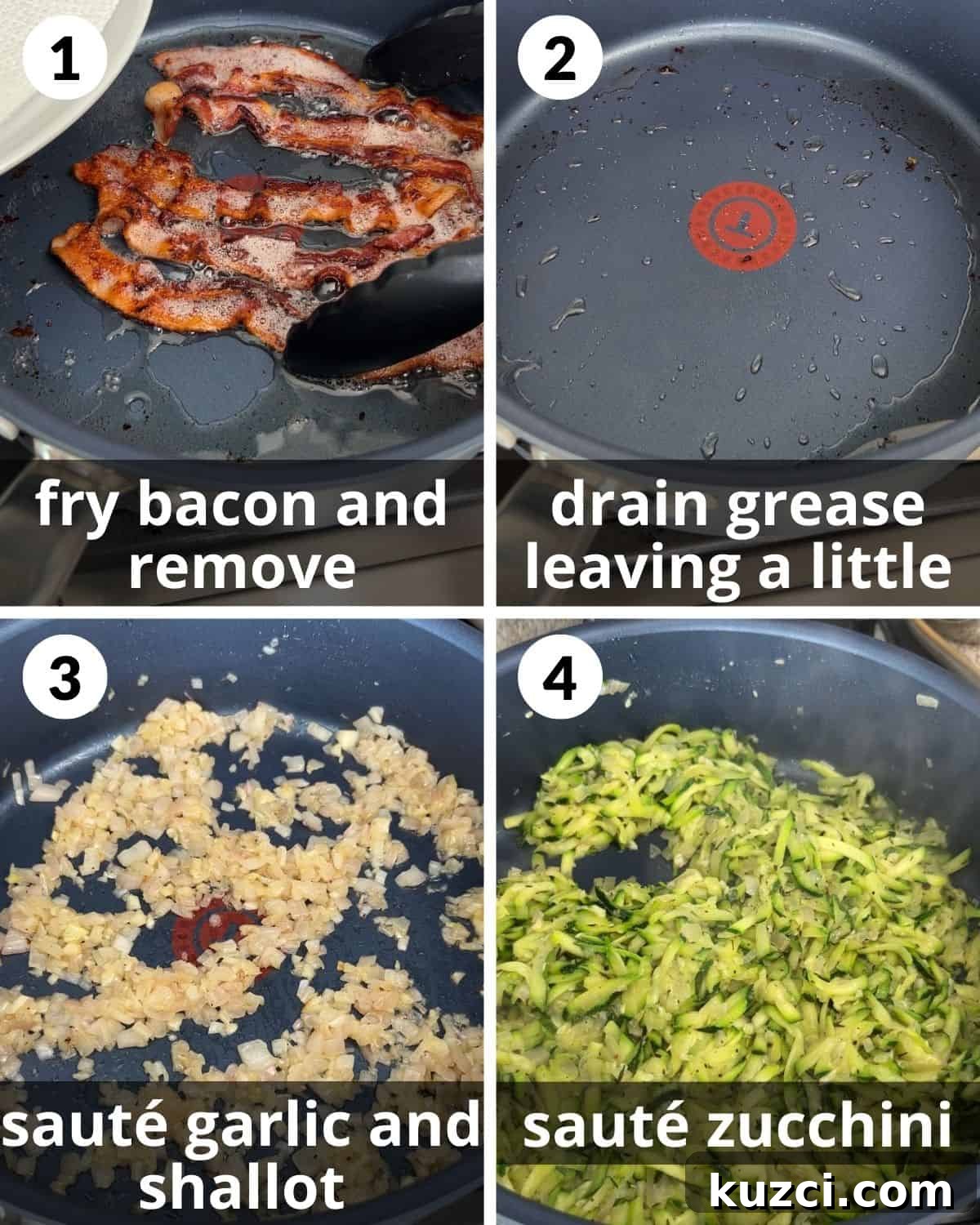 1

fry bacon and remove

2

drain grease leaving a little

3

sauté garlic and shallot

4

sauté zucchini

kuzci.com