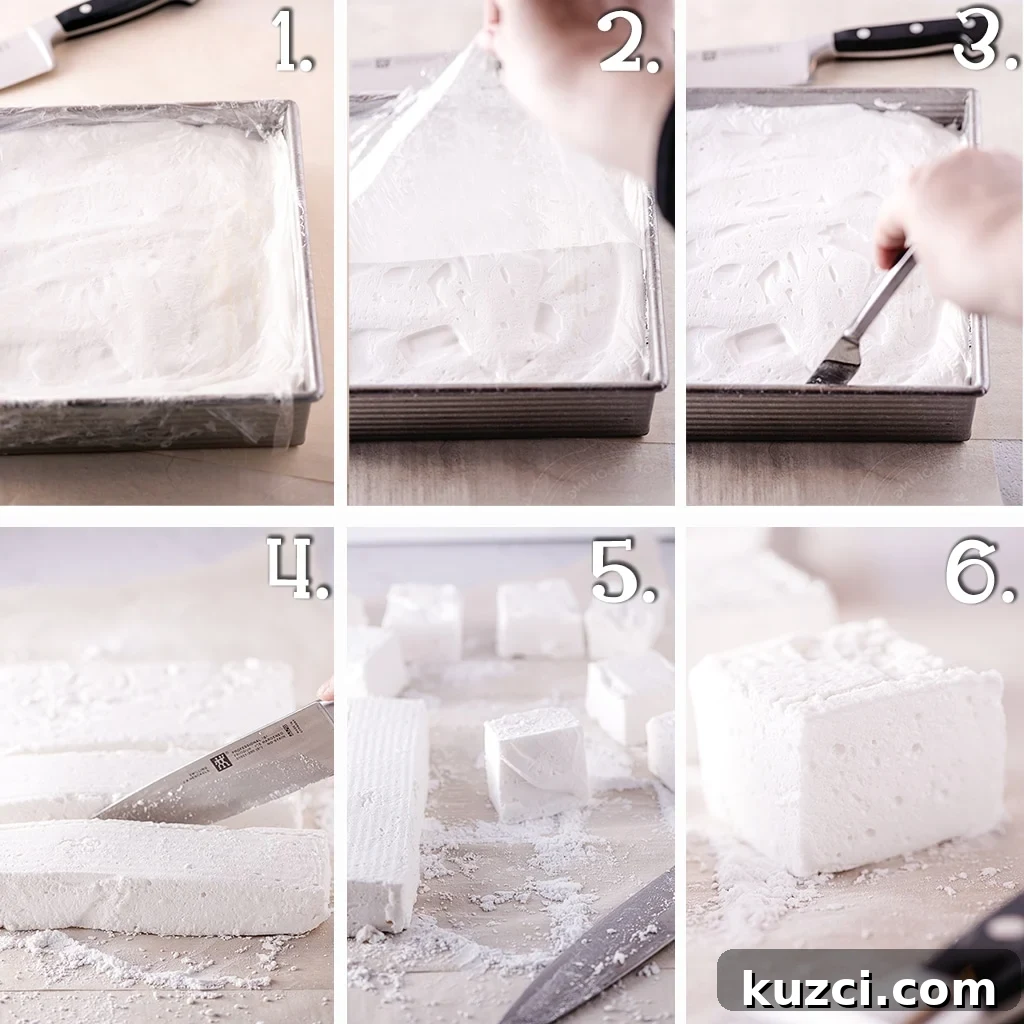 1.

2.

3.

4.

5.

6.

kuzci.com