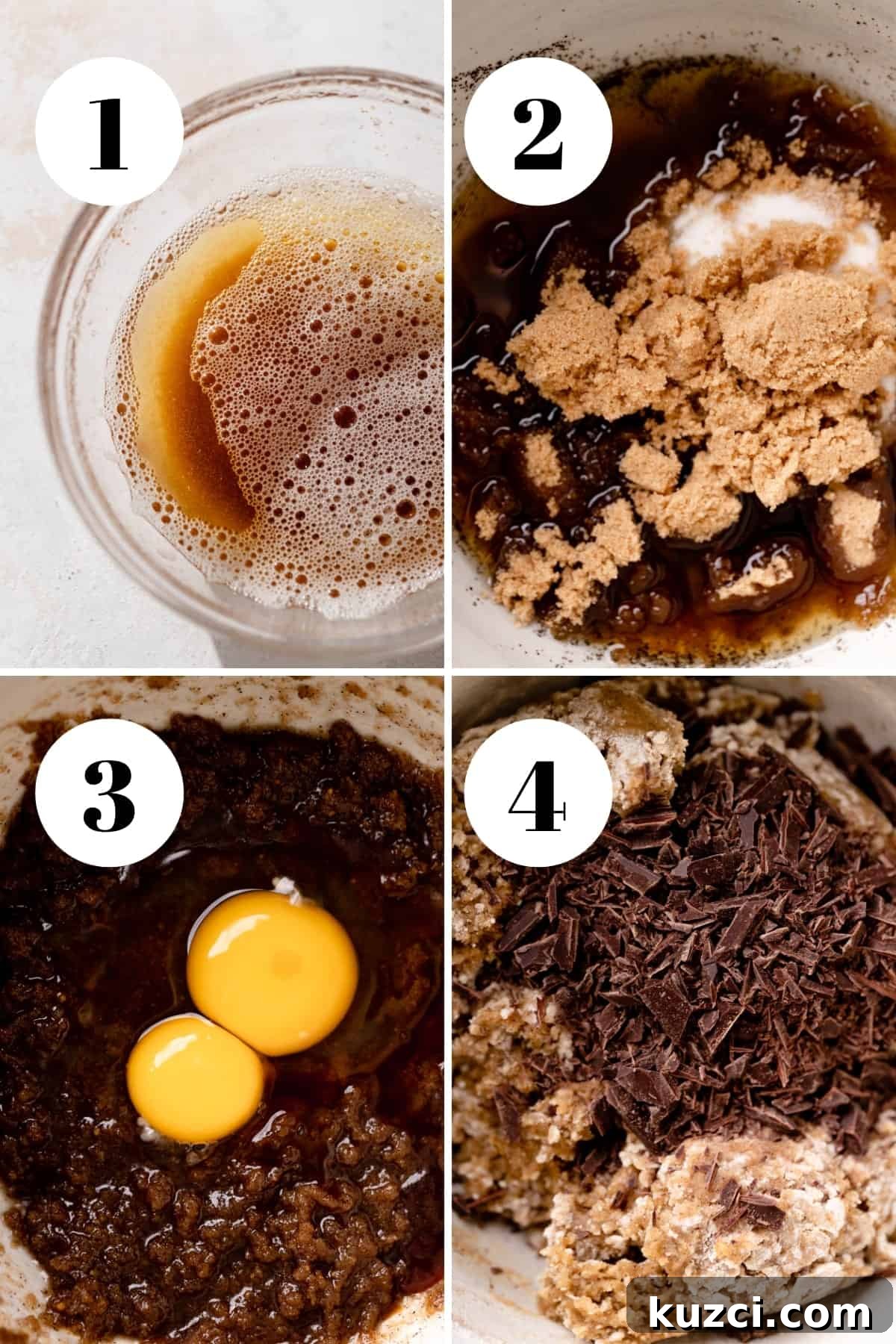 1

2

3

4

kuzci.com